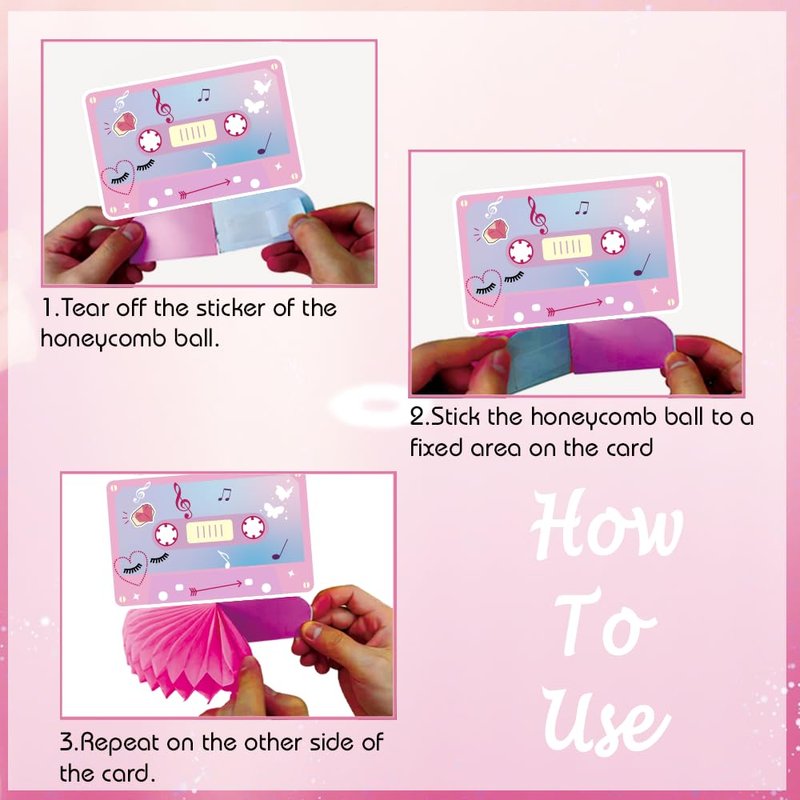 1.Tear off the sticker of the honeycomb ball.

2.Stick the honeycomb ball to a fixed area on the card

3.Repeat on the other side of the card.

How To Use