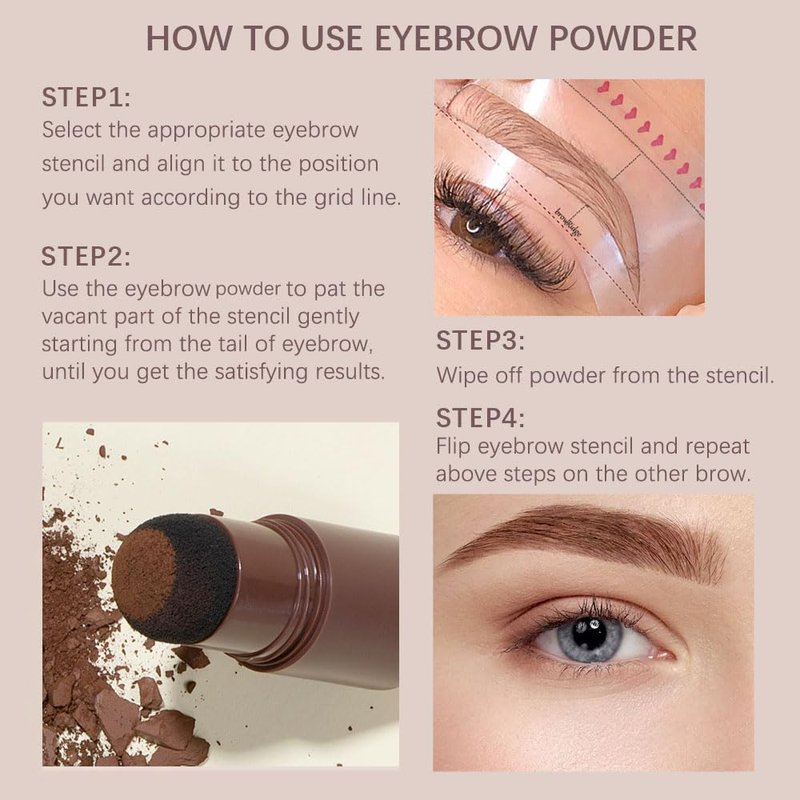 HOW TO USE EYEBROW POWDER

STEP1:
Select the appropriate eyebrow stencil and align it to the position you want according to the grid line.

STEP2:
Use the eyebrow powder to pat the vacant part of the stencil gently starting from the tail of eyebrow, until you get the satisfying results.

browbridge

STEP3:
Wipe off powder from the stencil.

STEP4:
Flip eyebrow stencil and repeat above steps on the other brow.