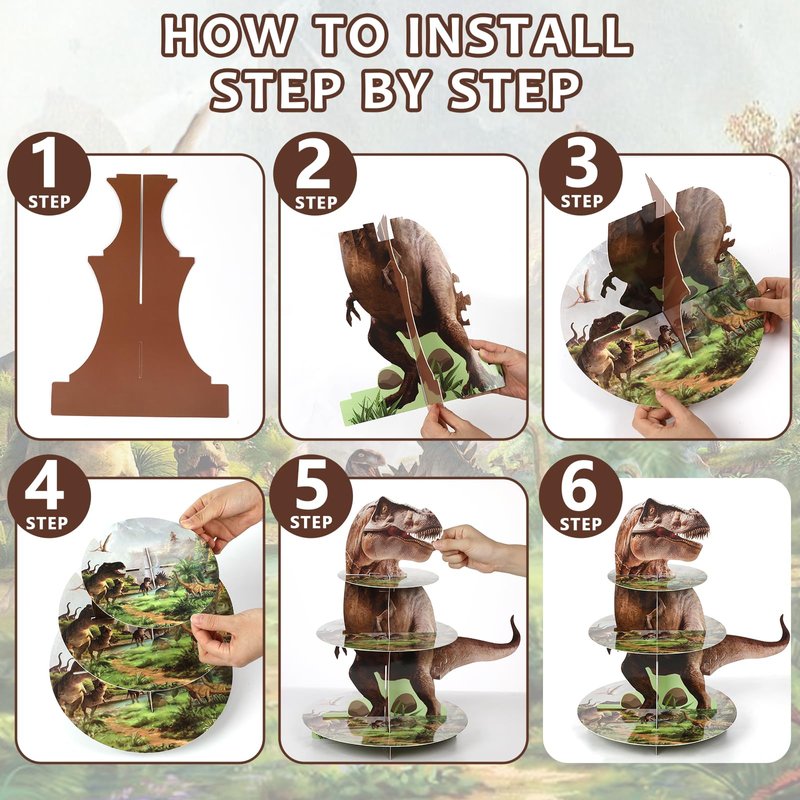 HOW TO INSTALL
STEP BY STEP

1
STEP

2
STEP

3
STEP

4
STEP

5
STEP

6
STEP