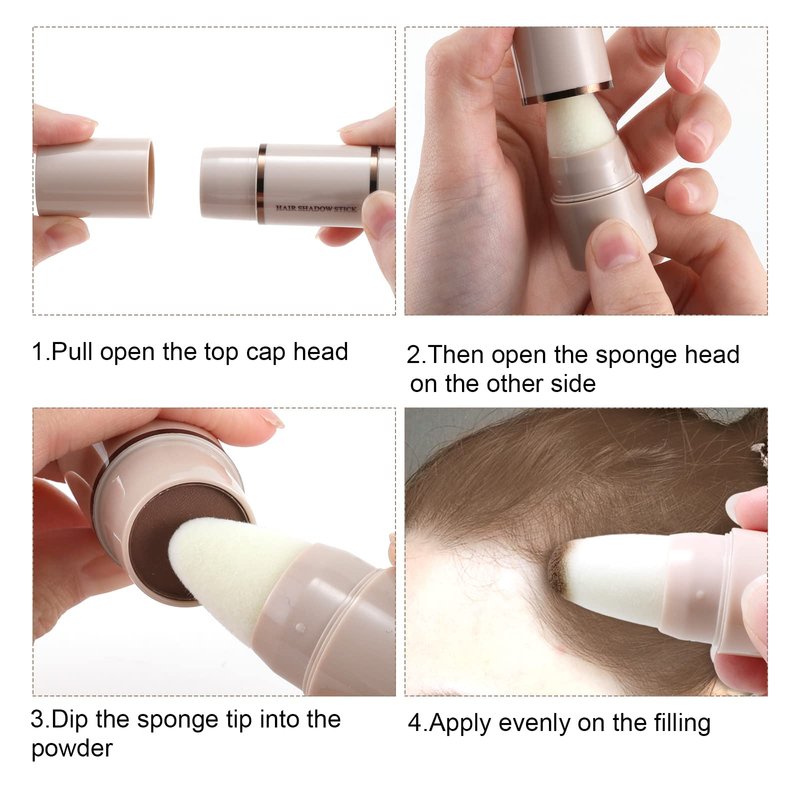 HAIR SHADOW STICK

1.Pull open the top cap head

2.Then open the sponge head on the other side

3.Dip the sponge tip into the powder

4.Apply evenly on the filling