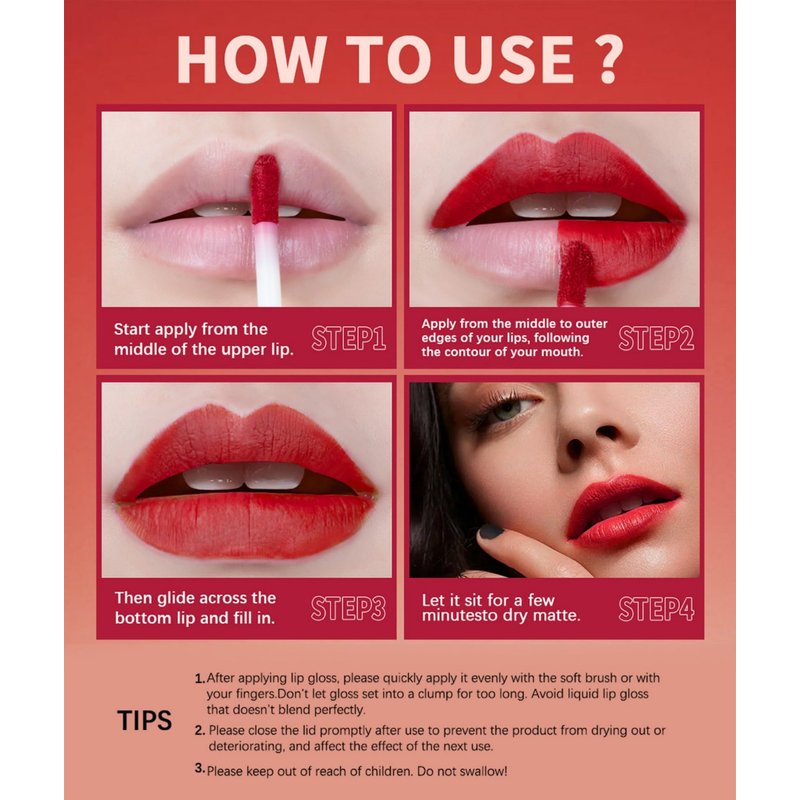 HOW TO USE ?

Start apply from the middle of the upper lip.
STEP1

Apply from the middle to outer edges of your lips, following the contour of your mouth.
STEP2

Then glide across the bottom lip and fill in.
STEP3

Let it sit for a few minutesto dry matte.
STEP4

TIPS

1. After applying lip gloss, please quickly apply it evenly with the soft brush or with your fingers.Don't let gloss set into a clump for too long. Avoid liquid lip gloss that doesn't blend perfectly.

2. Please close the lid promptly after use to prevent the product from drying out or deteriorating, and affect the effect of the next use.

3. Please keep out of reach of children. Do not swallow!