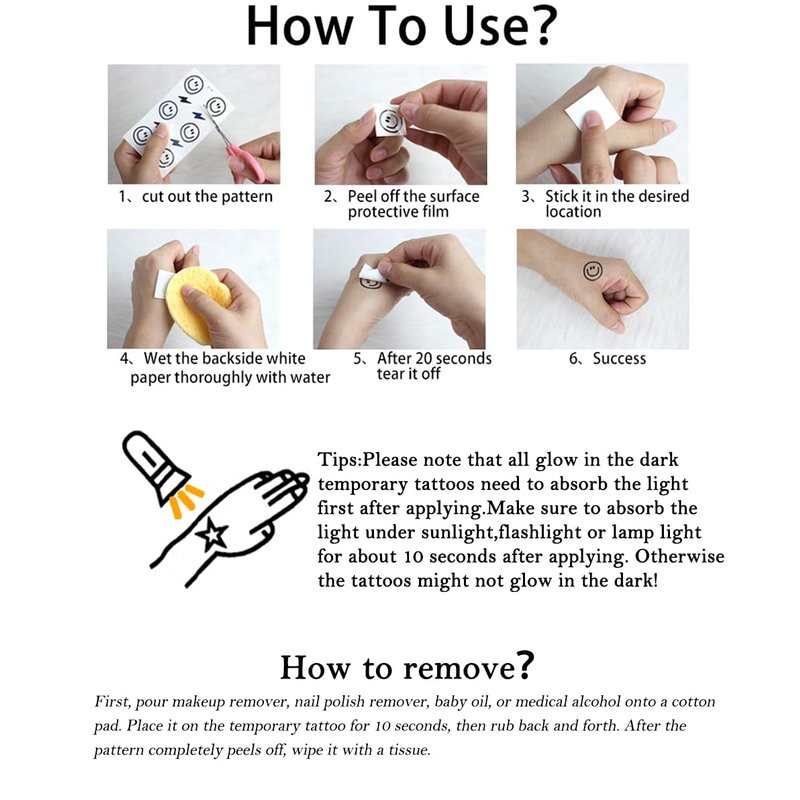 How To Use?

1、cut out the pattern

2、Peel off the surface protective film

3、Stick it in the desired location

4、Wet the backside white paper thoroughly with water

5、After 20 seconds tear it off

6、Success

Tips:Please note that all glow in the dark temporary tattoos need to absorb the light first after applying.Make sure to absorb the light under sunlight,flashlight or lamp light for about 10 seconds after applying. Otherwise the tattoos might not glow in the dark!

How to remove?

First, pour makeup remover, nail polish remover, baby oil, or medical alcohol onto a cotton pad. Place it on the temporary tattoo for 10 seconds, then rub back and forth. After the pattern completely peels off, wipe it with a tissue.