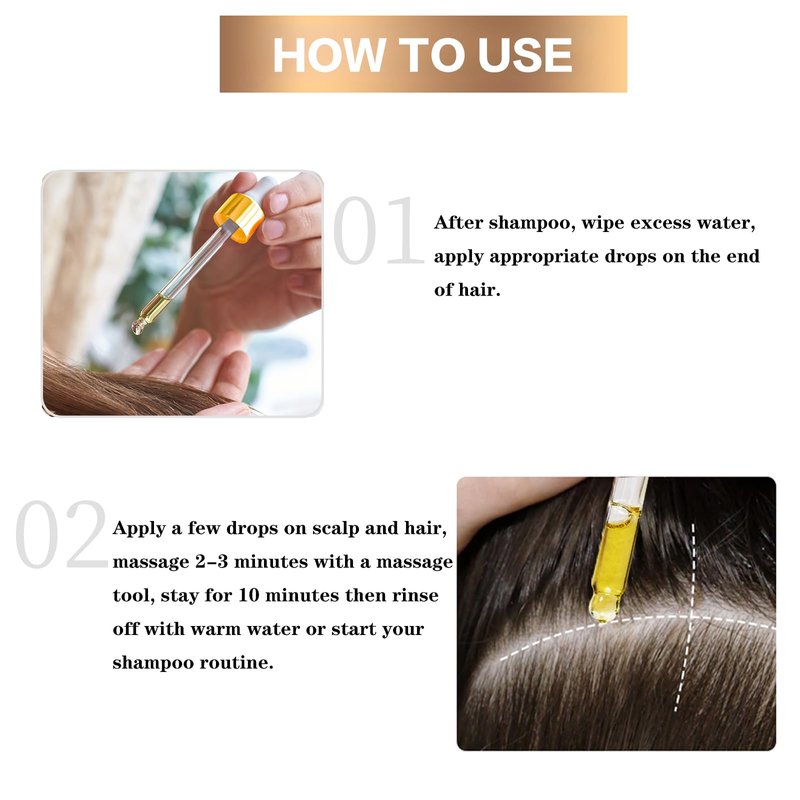 HOW TO USE

01

After shampoo, wipe excess water, apply appropriate drops on the end of hair.

02

Apply a few drops on scalp and hair, massage 2-3 minutes with a massage tool, stay for 10 minutes then rinse off with warm water or start your shampoo routine.