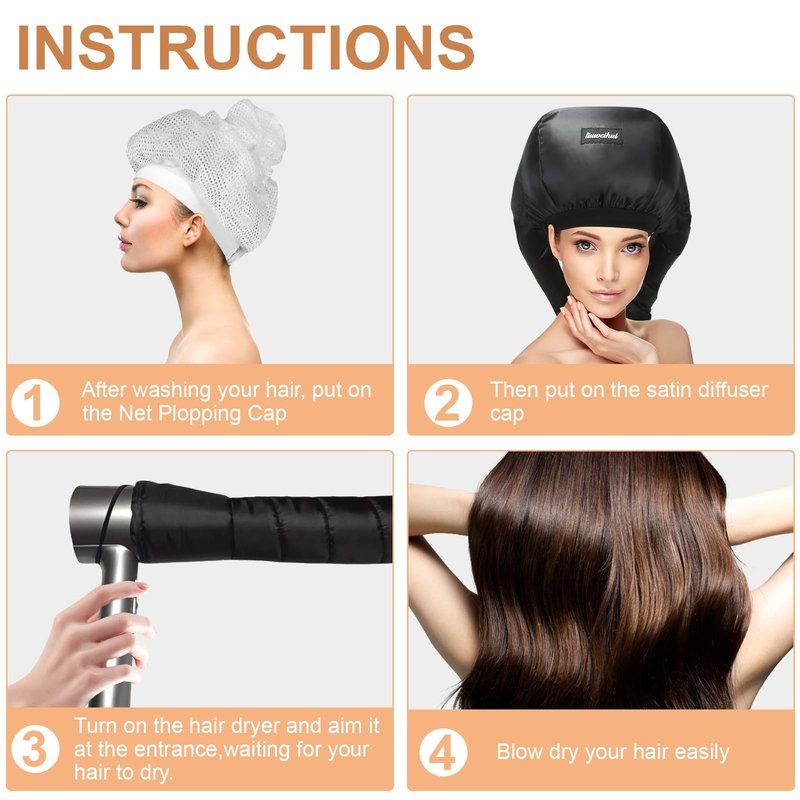 INSTRUCTIONS

liuweihui

1 After washing your hair, put on the Net Plopping Cap

2 Then put on the satin diffuser cap

3 Turn on the hair dryer and aim it at the entrance,waiting for your hair to dry.

4 Blow dry your hair easily