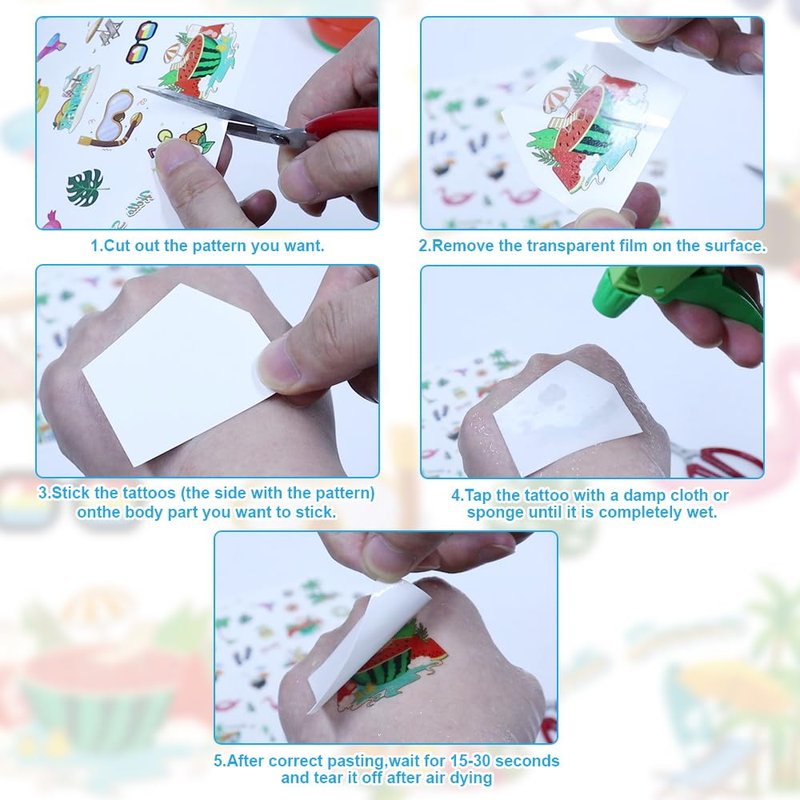 1.Cut out the pattern you want.

2.Remove the transparent film on the surface.

3.Stick the tattoos (the side with the pattern) onthe body part you want to stick.

4.Tap the tattoo with a damp cloth or sponge until it is completely wet.

5.After correct pasting,wait for 15-30 seconds and tear it off after air dying