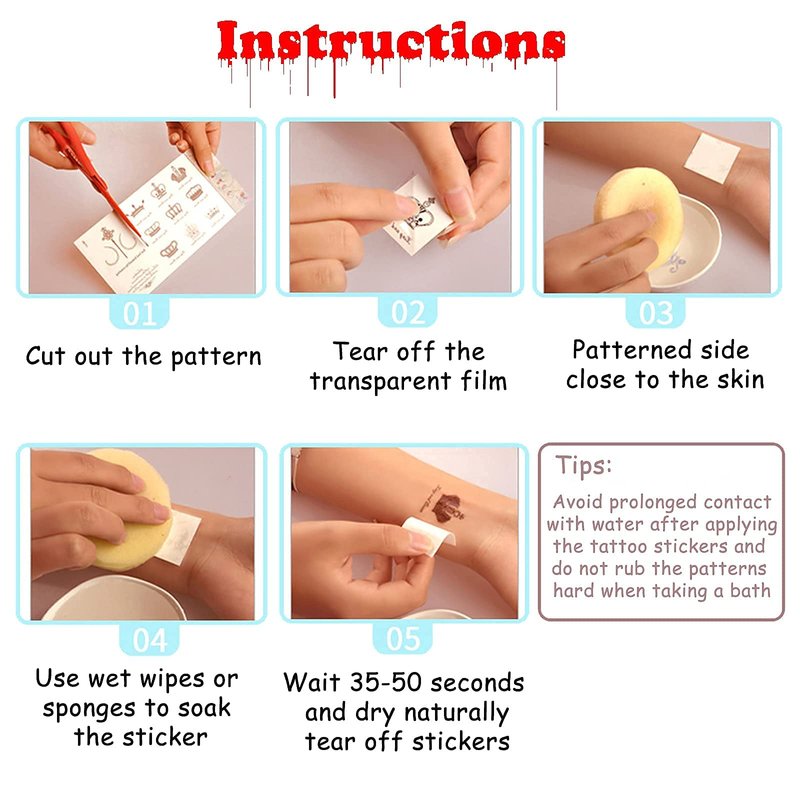 Instructions

01

Cut out the pattern

02

Tear off the transparent film

03

Patterned side close to the skin

04

Use wet wipes or sponges to soak the sticker

05

Wait 35-50 seconds and dry naturally tear off stickers

Tips:

Avoid prolonged contact with water after applying the tattoo stickers and do not rub the patterns hard when taking a bath