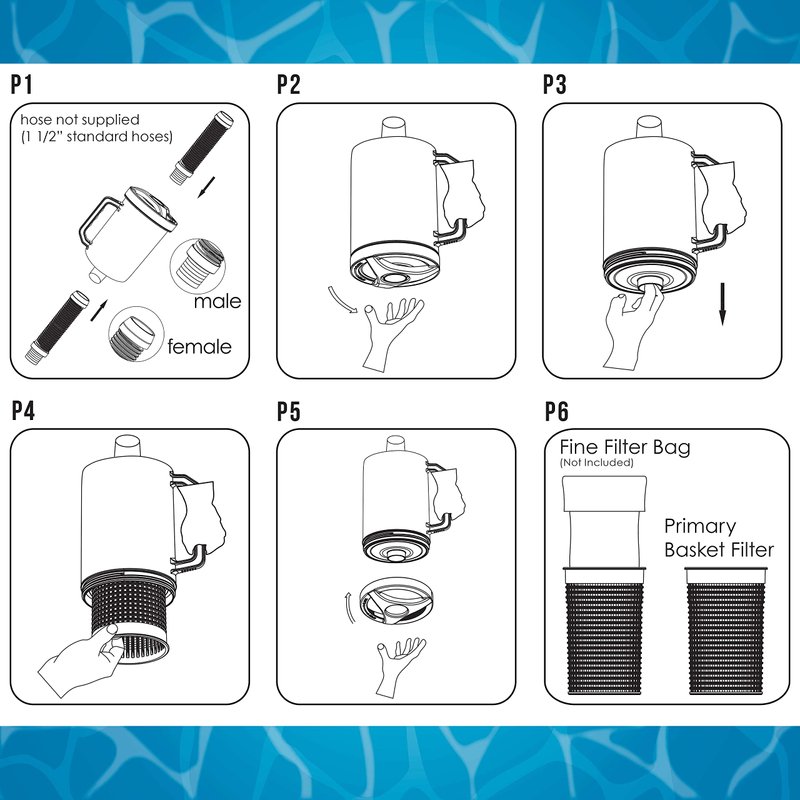 P1

hose not supplied
(1 1/2" standard hoses)

male

female

P2

P3

P4

P5

P6

Fine Filter Bag
(Not Included)

Primary
Basket Filter