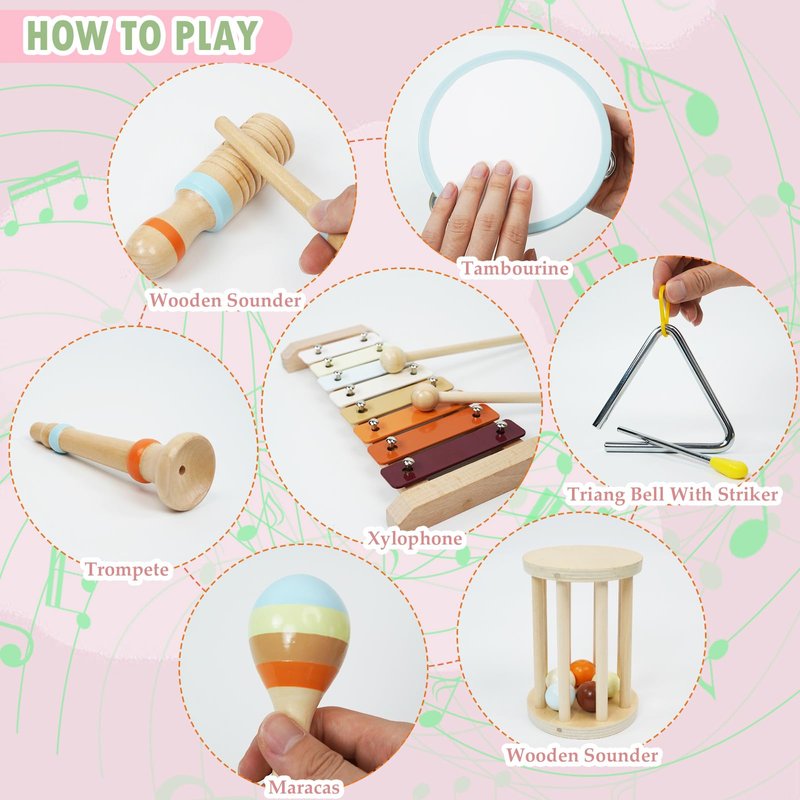 HOW TO PLAY

Wooden Sounder

Tambourine

Trompete

Xylophone

Triang Bell With Striker

Maracas

Wooden Sounder