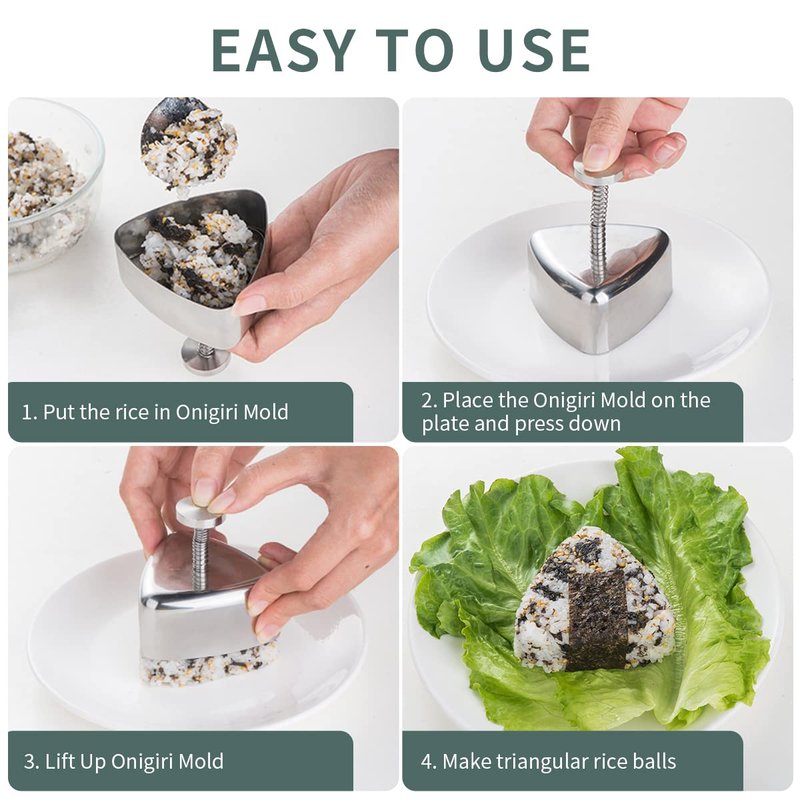 EASY TO USE

1. Put the rice in Onigiri Mold

2. Place the Onigiri Mold on the plate and press down

3. Lift Up Onigiri Mold

4. Make triangular rice balls