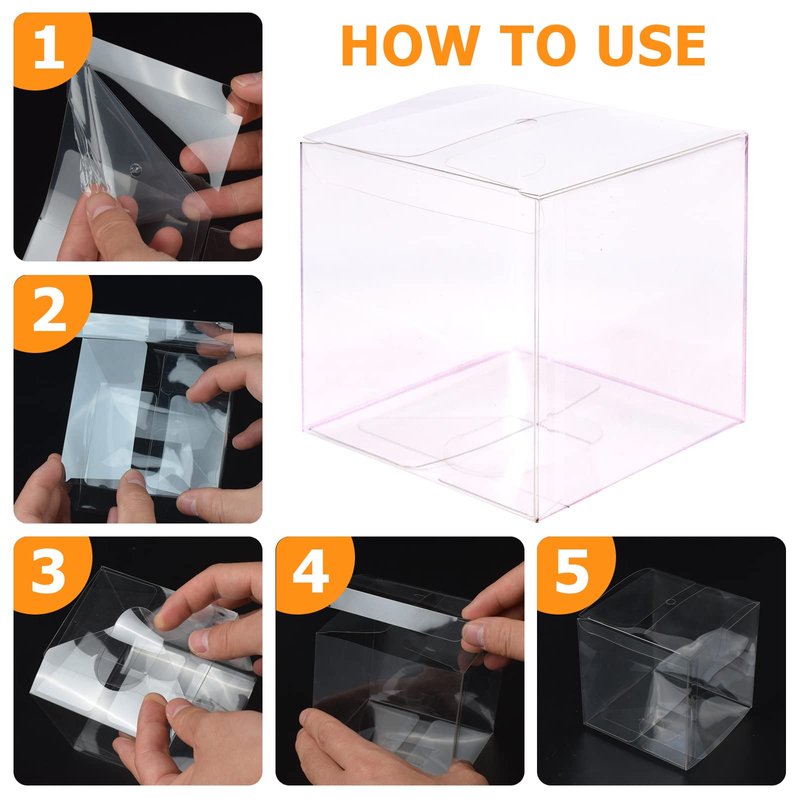 1

HOW TO USE

2

3

4

5