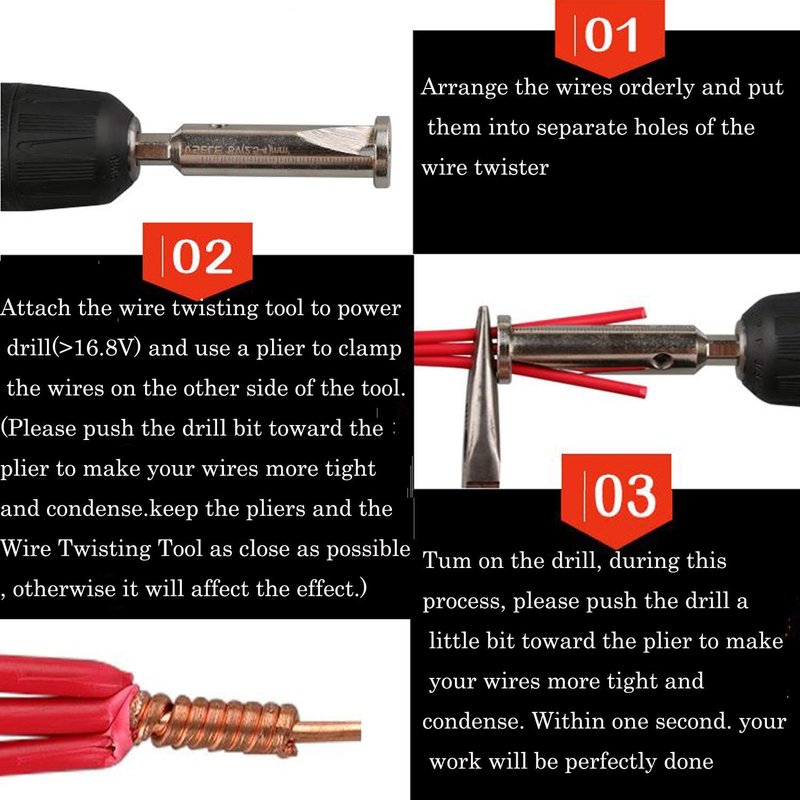 01

Arrange the wires orderly and put them into separate holes of the wire twister

02

Attach the wire twisting tool to power drill(>16.8V) and use a plier to clamp the wires on the other side of the tool. (Please push the drill bit toward the plier to make your wires more tight and condense.keep the pliers and the Wire Twisting Tool as close as possible , otherwise it will affect the effect.)

03

Tum on the drill, during this process, please push the drill a little bit toward the plier to make your wires more tight and condense. Within one second. your work will be perfectly done