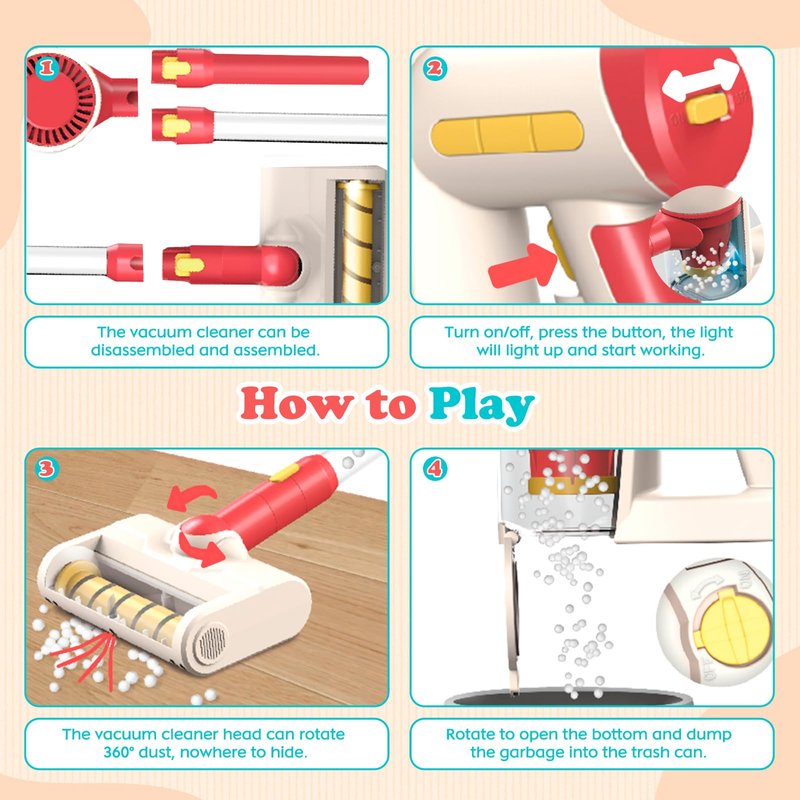 1

The vacuum cleaner can be disassembled and assembled.

2

Turn on/off, press the button, the light will light up and start working.

How to Play

3

The vacuum cleaner head can rotate 360° dust, nowhere to hide.

4

Rotate to open the bottom and dump the garbage into the trash can.