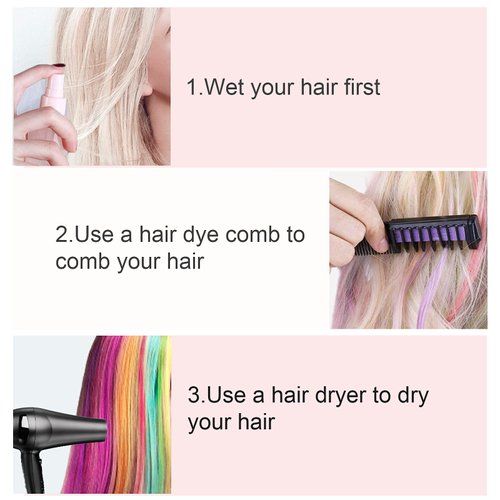 1.Wet your hair first

2.Use a hair dye comb to comb your hair

3.Use a hair dryer to dry your hair