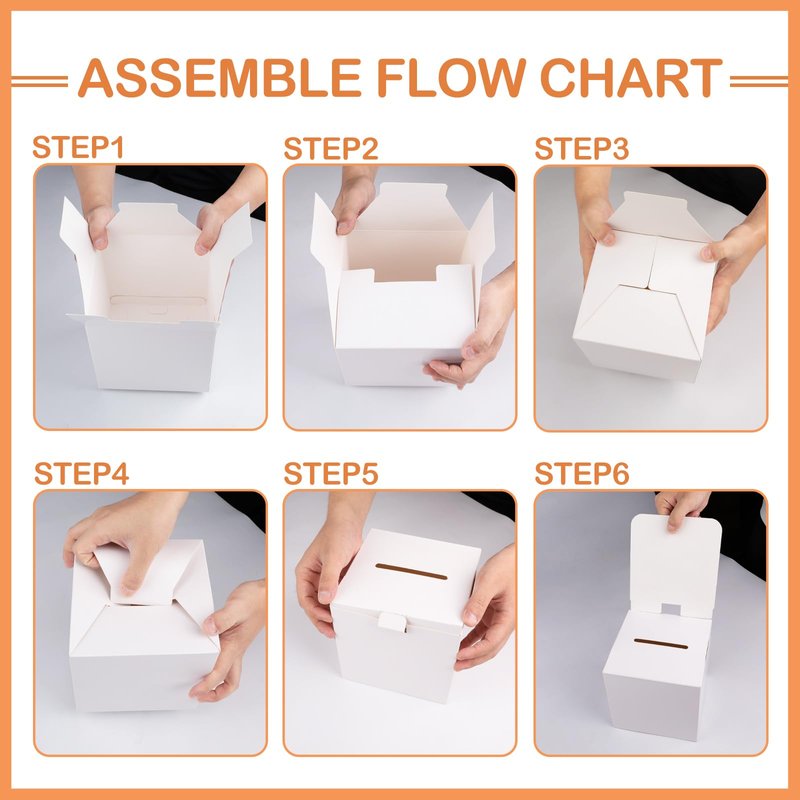 ASSEMBLE FLOW CHART

STEP1

STEP2

STEP3

STEP4

STEP5

STEP6