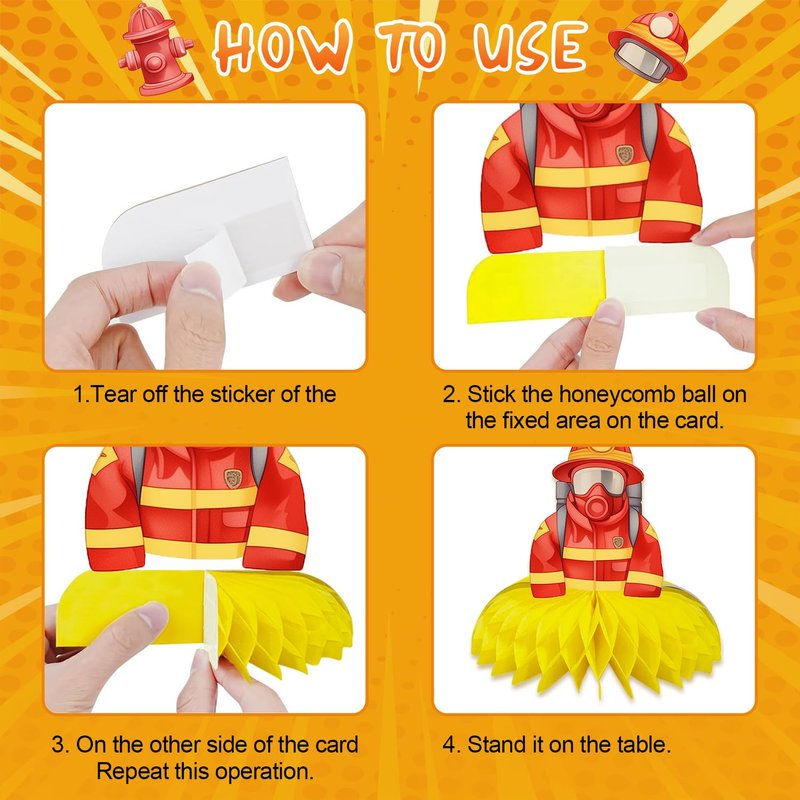 HOW TO USE

1.Tear off the sticker of the

2. Stick the honeycomb ball on the fixed area on the card.

3. On the other side of the card Repeat this operation.

4. Stand it on the table.