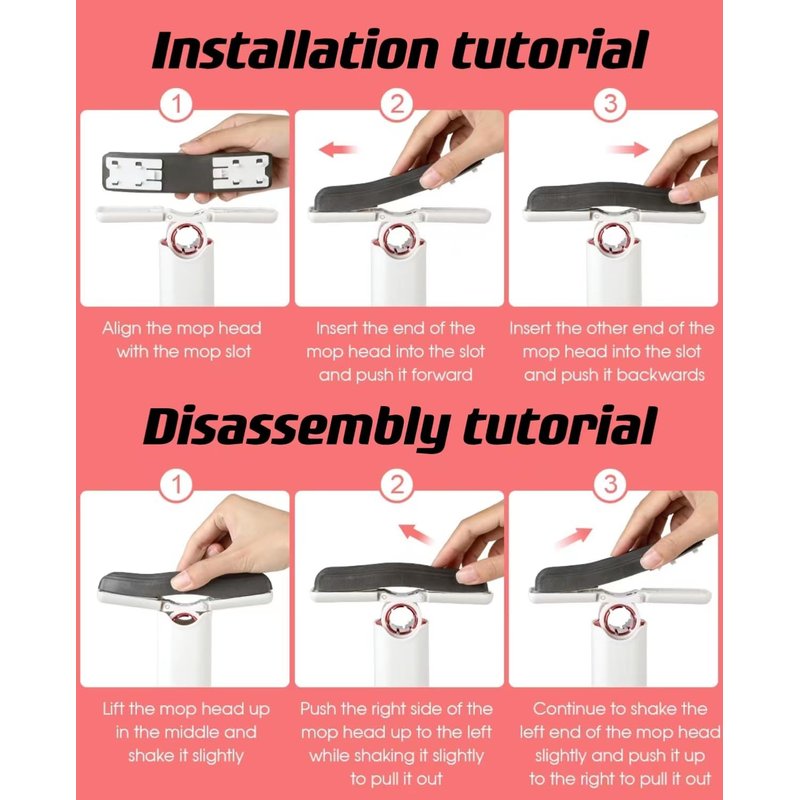 Installation tutorial

1

Align the mop head with the mop slot

2

Insert the end of the mop head into the slot and push it forward

3

Insert the other end of the mop head into the slot and push it backwards

Disassembly tutorial

1

Lift the mop head up in the middle and shake it slightly

2

Push the right side of the mop head up to the left while shaking it slightly to pull it out

3

Continue to shake the left end of the mop head slightly and push it up to the right to pull it out