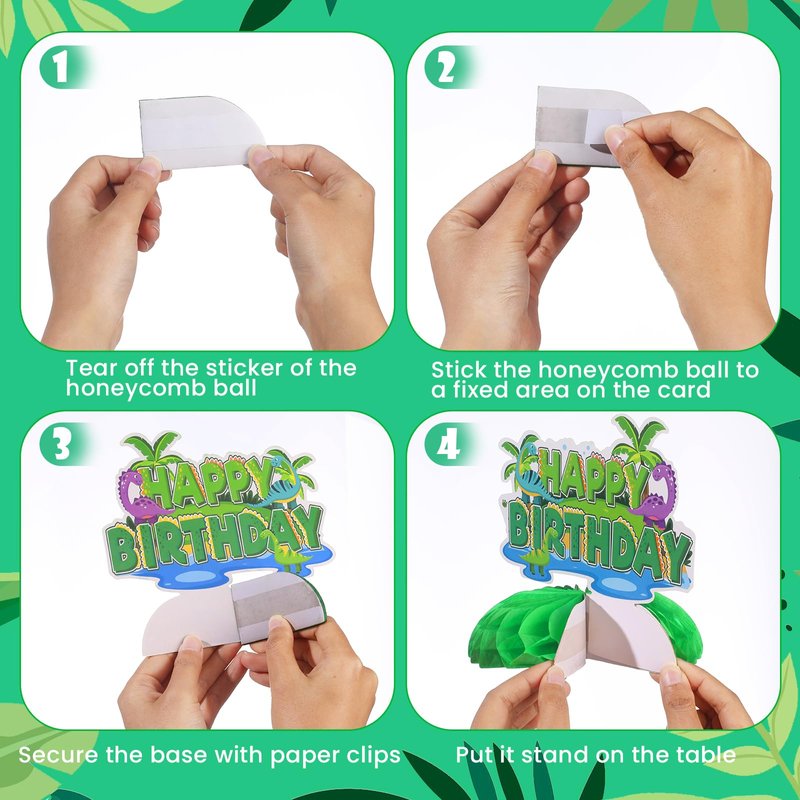 1

Tear off the sticker of the honeycomb ball

2

Stick the honeycomb ball to a fixed area on the card

3

HAPPY BIRTHDAY

Secure the base with paper clips

4

HAPPY BIRTHDAY

Put it stand on the table