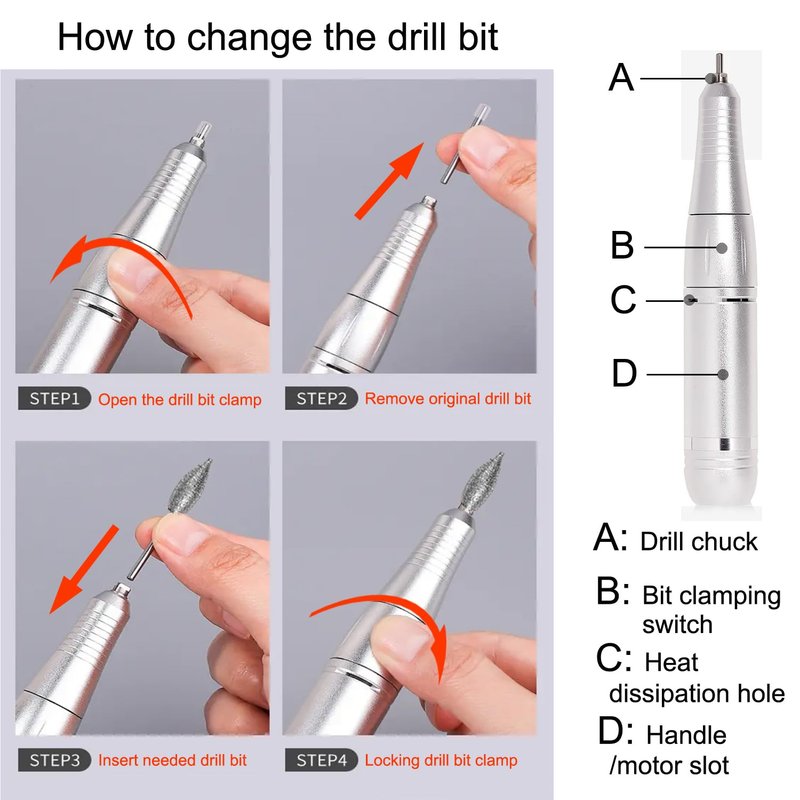 How to change the drill bit

STEP1 Open the drill bit clamp

STEP2 Remove original drill bit

STEP3 Insert needed drill bit

STEP4 Locking drill bit clamp

A

B

C

D

A: Drill chuck

B: Bit clamping switch

C: Heat dissipation hole

D: Handle /motor slot