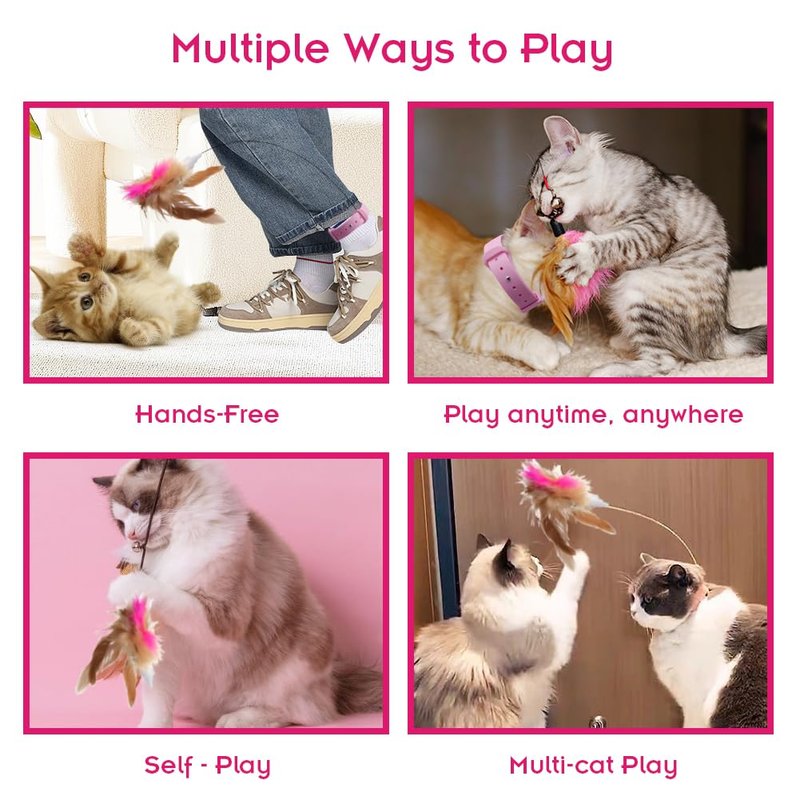 Multiple Ways to Play

Hands-Free

Play anytime, anywhere

Self - Play

Multi-cat Play