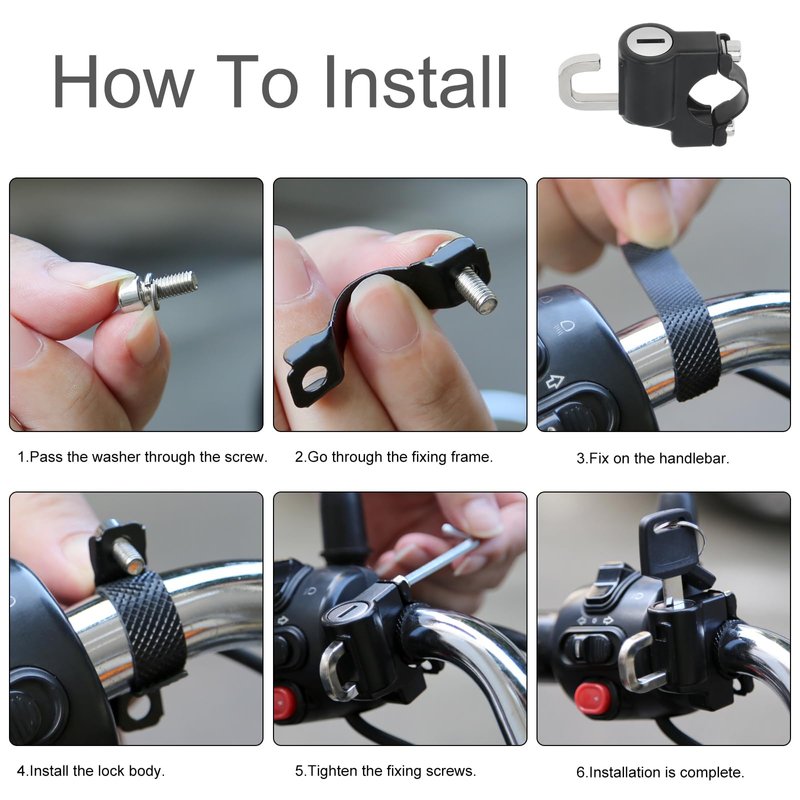 How To Install

1.Pass the washer through the screw.

2.Go through the fixing frame.

3.Fix on the handlebar.

4.Install the lock body.

5.Tighten the fixing screws.

6.Installation is complete.