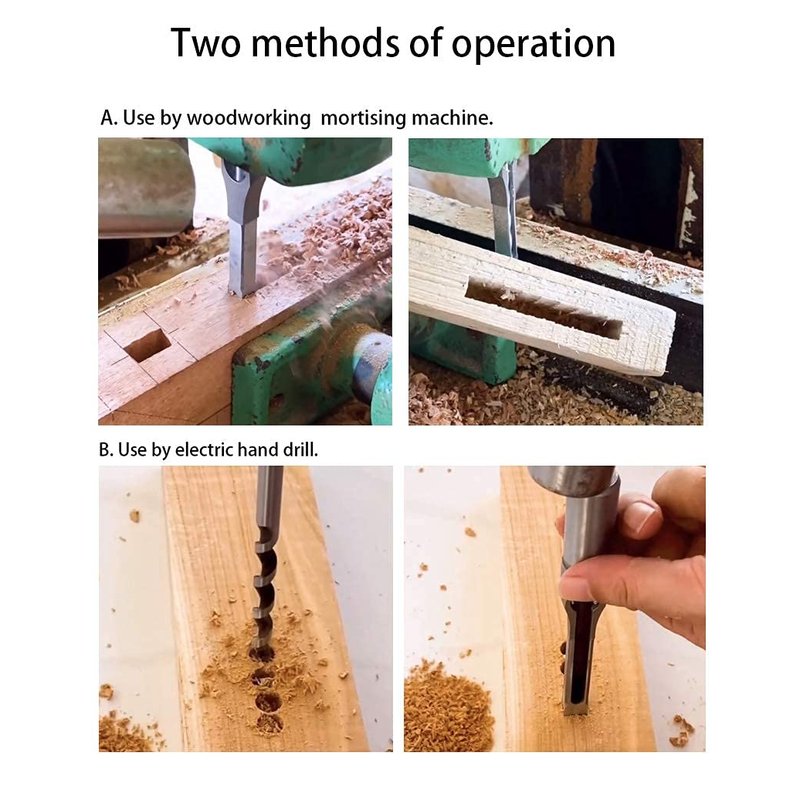 Two methods of operation

A. Use by woodworking  mortising machine.

B. Use by electric hand drill.