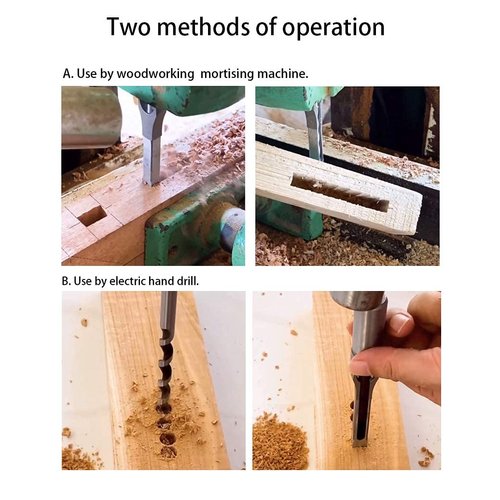 Two methods of operation

A. Use by woodworking  mortising machine.

B. Use by electric hand drill.