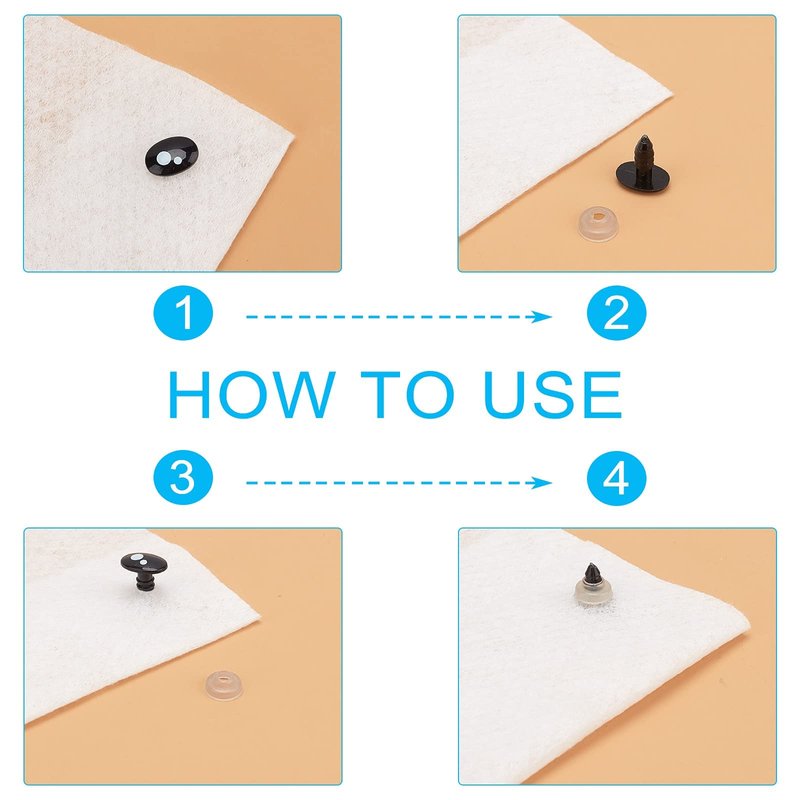 1

2

HOW TO USE

3

4