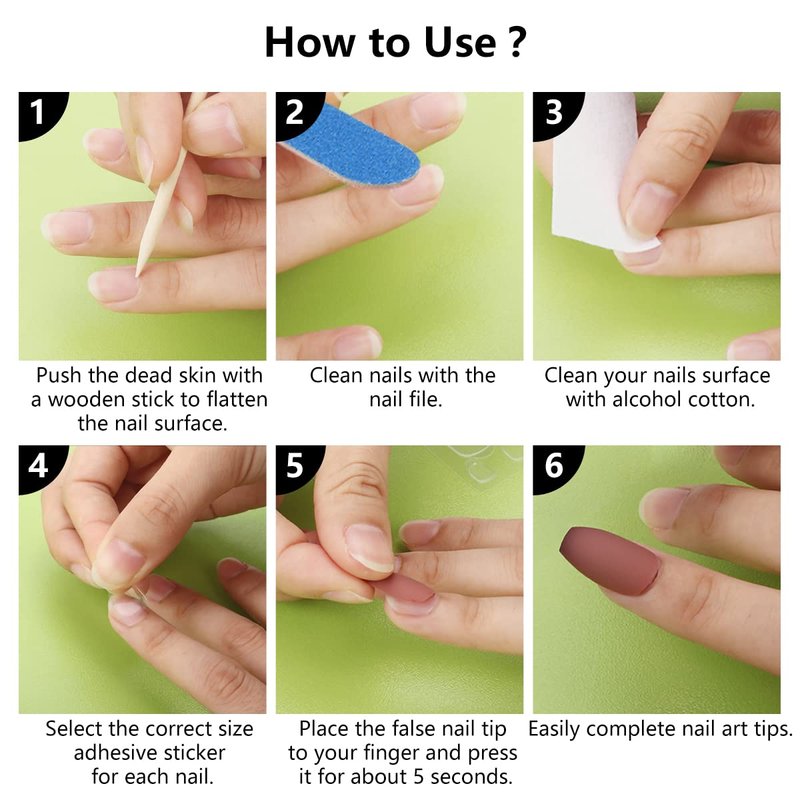 How to Use ?

1

Push the dead skin with a wooden stick to flatten the nail surface.

2

Clean nails with the nail file.

3

Clean your nails surface with alcohol cotton.

4

Select the correct size adhesive sticker for each nail.

5

Place the false nail tip to your finger and press it for about 5 seconds.

6

Easily complete nail art tips.