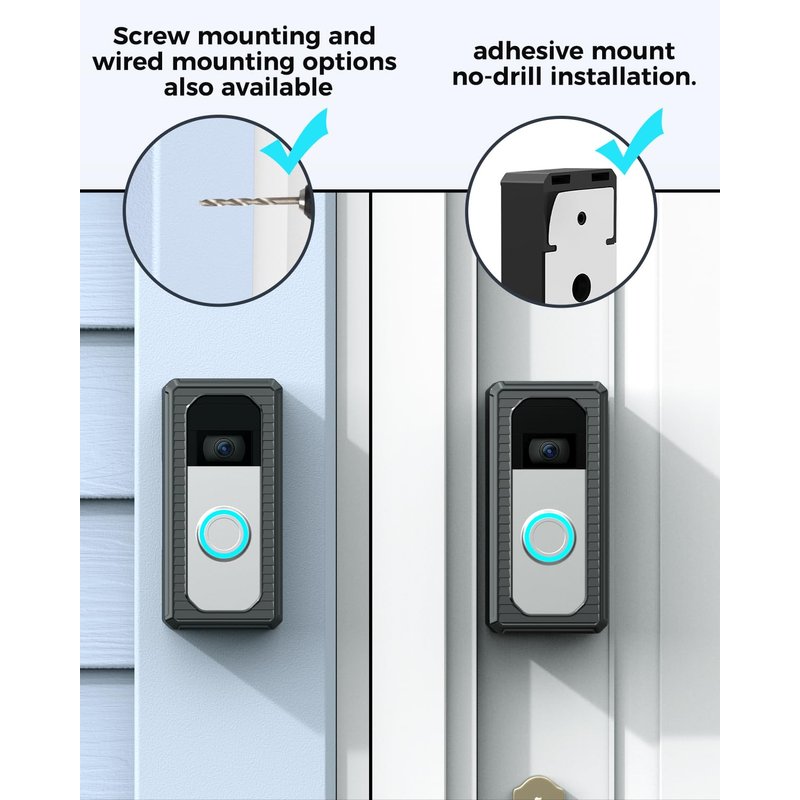 Screw mounting and wired mounting options also available

adhesive mount no-drill installation.