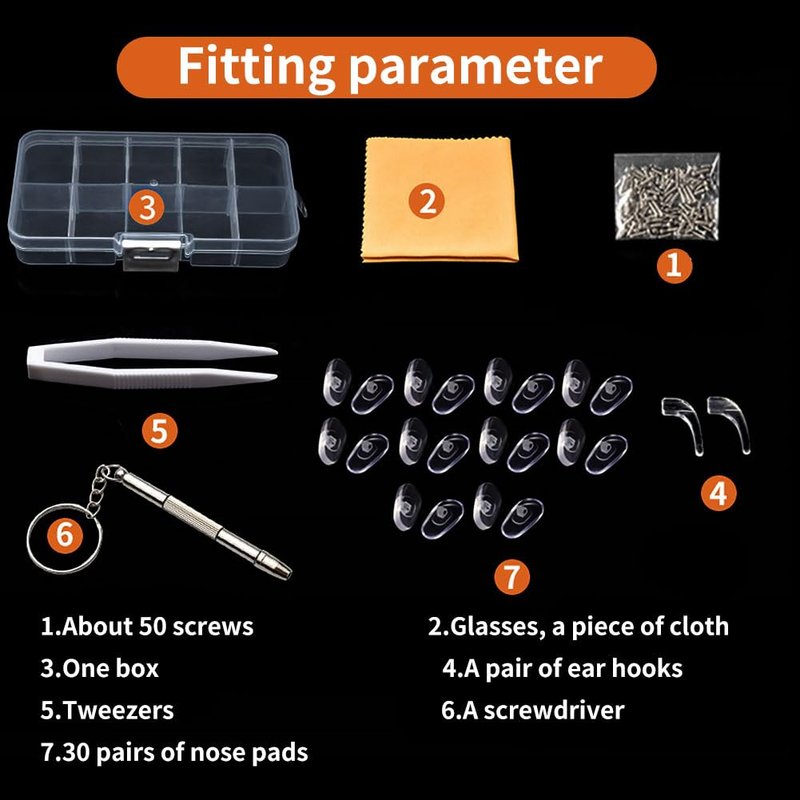 Fitting parameter

3

2

1

5

4

6

7

1.About 50 screws
2.Glasses, a piece of cloth
3.One box
4.A pair of ear hooks
5.Tweezers
6.A screwdriver
7.30 pairs of nose pads