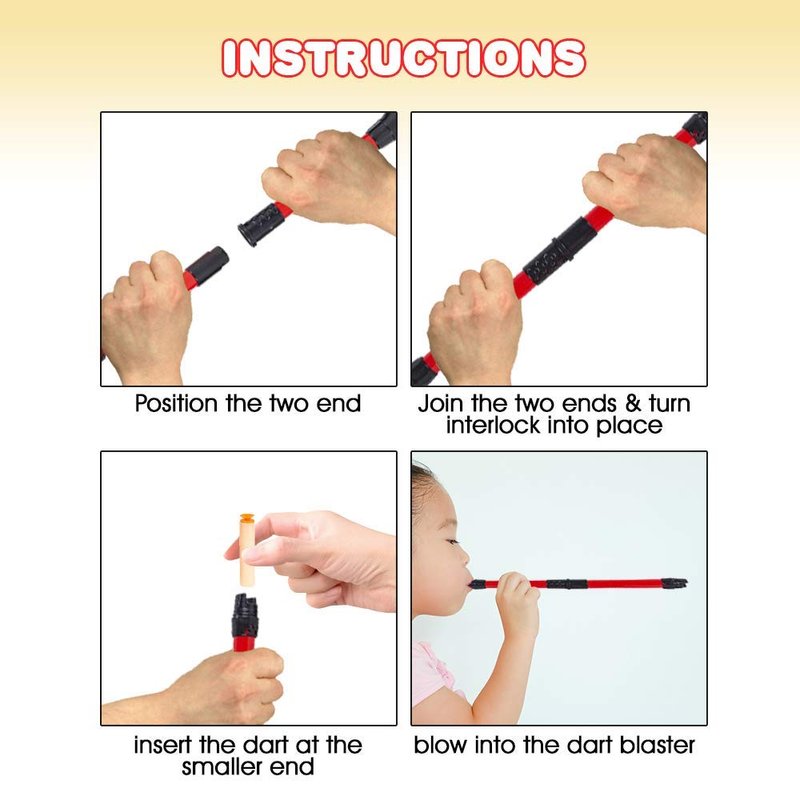 INSTRUCTIONS

Position the two end

Join the two ends & turn interlock into place

insert the dart at the smaller end

blow into the dart blaster