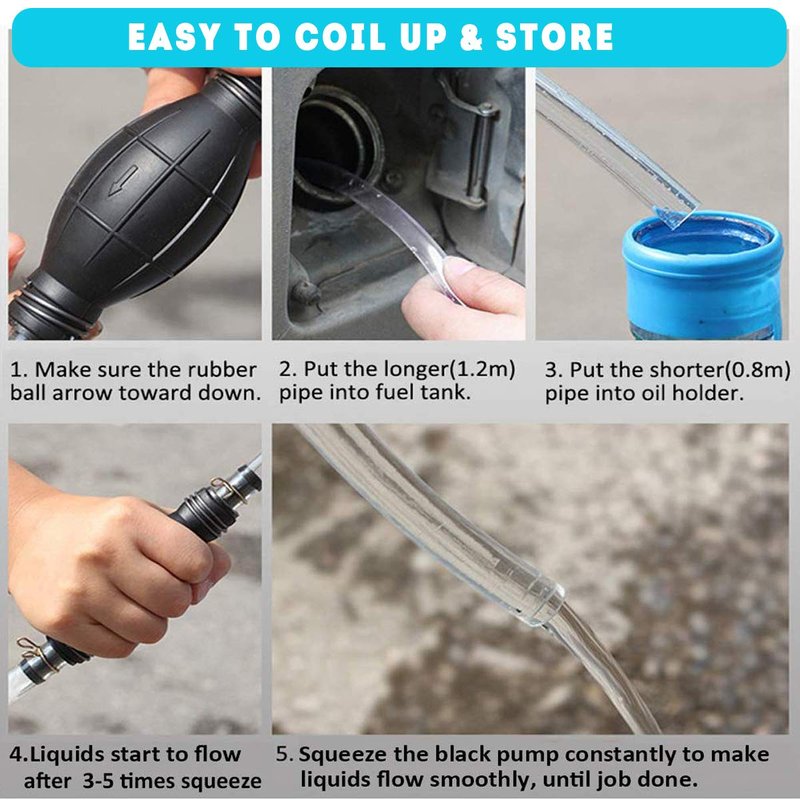 EASY TO COIL UP & STORE

1. Make sure the rubber ball arrow toward down.

2. Put the longer(1.2m) pipe into fuel tank.

3. Put the shorter(0.8m) pipe into oil holder.

4.Liquids start to flow after 3-5 times squeeze

5. Squeeze the black pump constantly to make liquids flow smoothly, until job done.