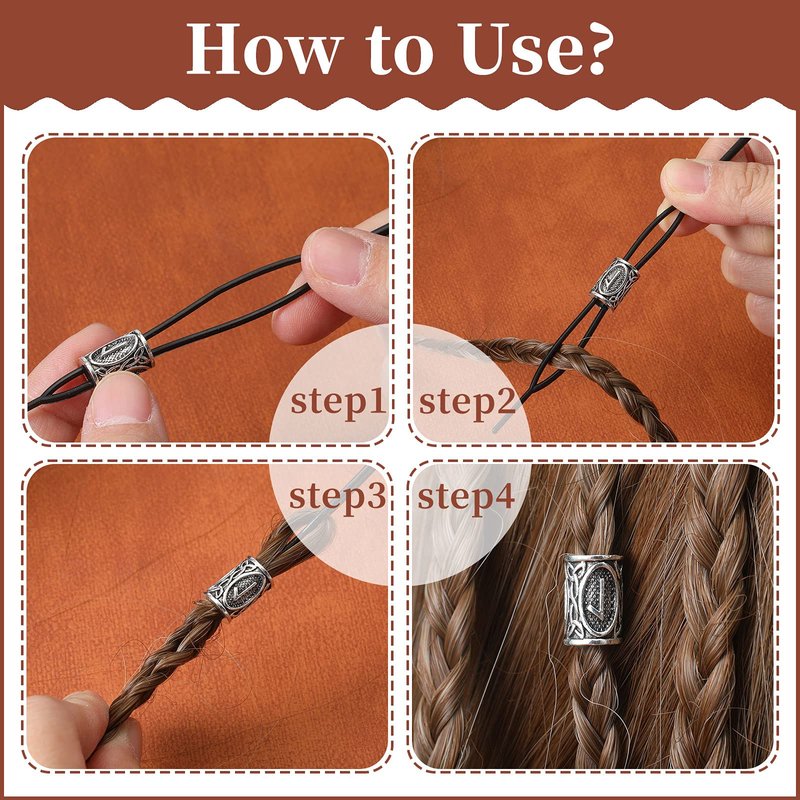 How to Use?

step1

step2

step3

step4