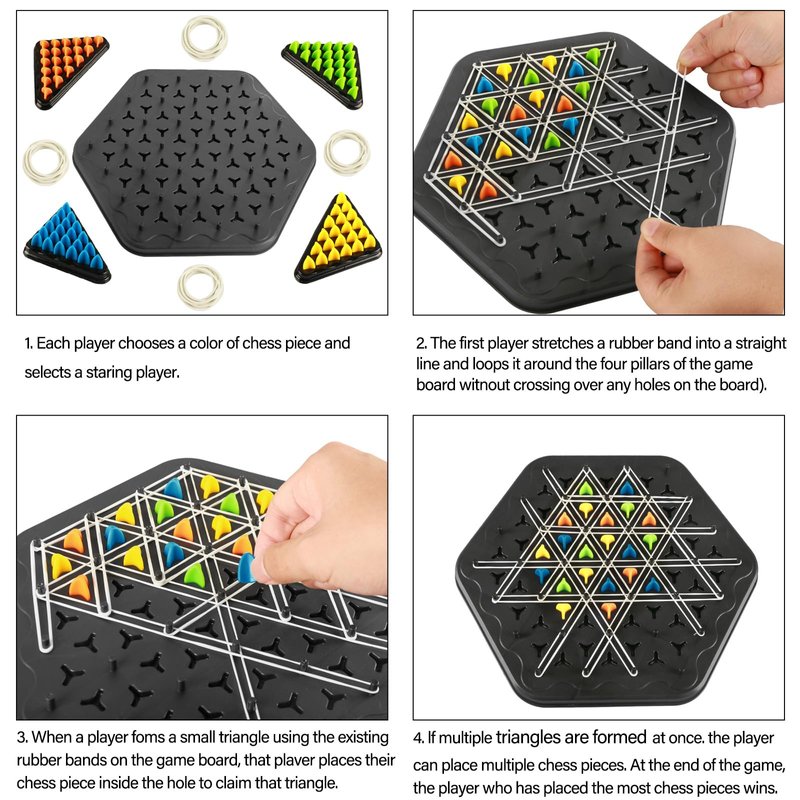 1. Each player chooses a color of chess piece and selects a staring player.

2. The first player stretches a rubber band into a straight line and loops it around the four pillars of the game board witnout crossing over any holes on the board).

3. When a player foms a small triangle using the existing rubber bands on the game board, that plaver places their chess piece inside the hole to claim that triangle.

4. If multiple triangles are formed at once. the player can place multiple chess pieces. At the end of the game, the player who has placed the most chess pieces wins.