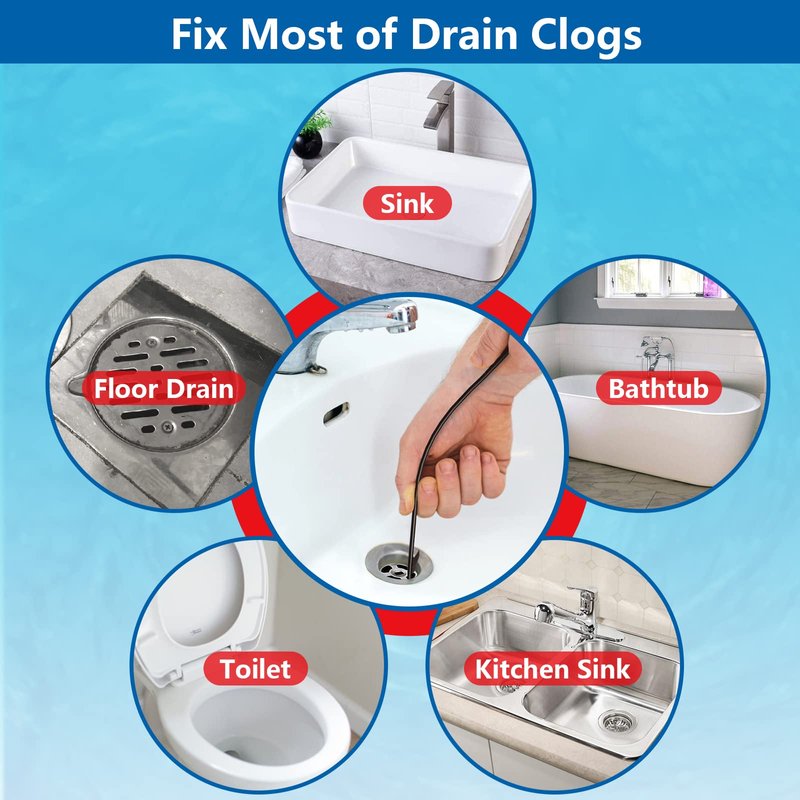 Fix Most of Drain Clogs

Sink

Floor Drain

Bathtub

Toilet

Kitchen Sink