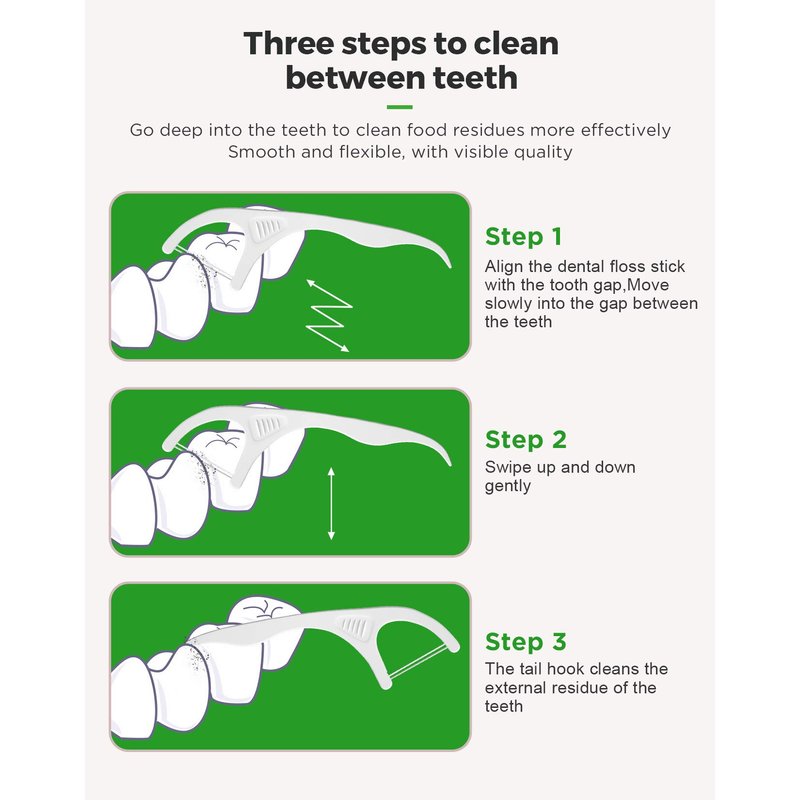 Three steps to clean between teeth

Go deep into the teeth to clean food residues more effectively
Smooth and flexible, with visible quality

Step 1
Align the dental floss stick with the tooth gap,Move slowly into the gap between the teeth

Step 2
Swipe up and down gently

Step 3
The tail hook cleans the external residue of the teeth