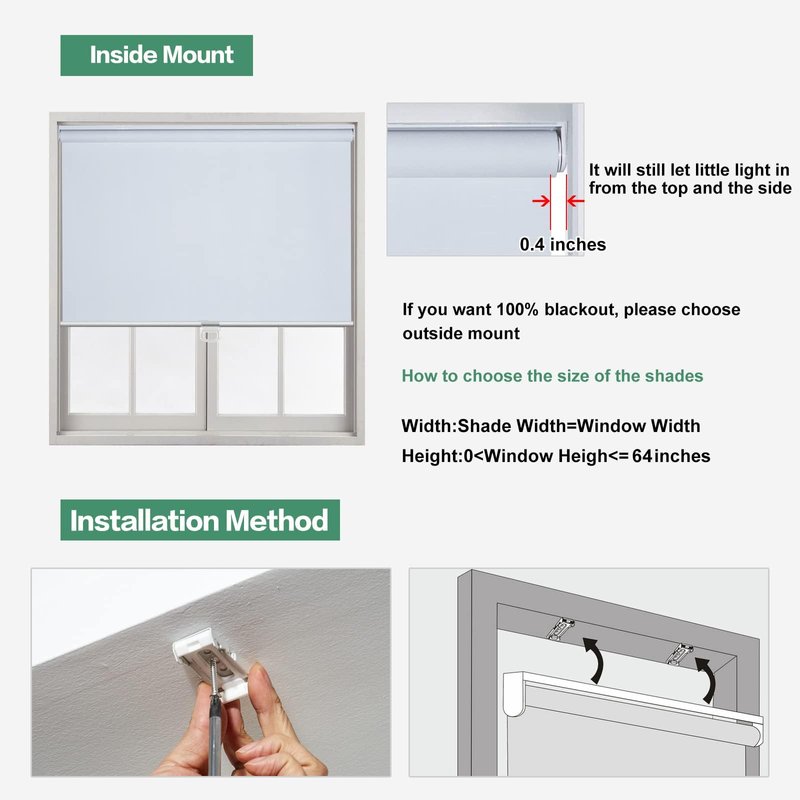 Inside Mount

It will still let little light in from the top and the side

0.4 inches

If you want 100% blackout, please choose outside mount

How to choose the size of the shades

Width:Shade Width=Window Width

Height:0<Window Heigh<= 64inches

Installation Method