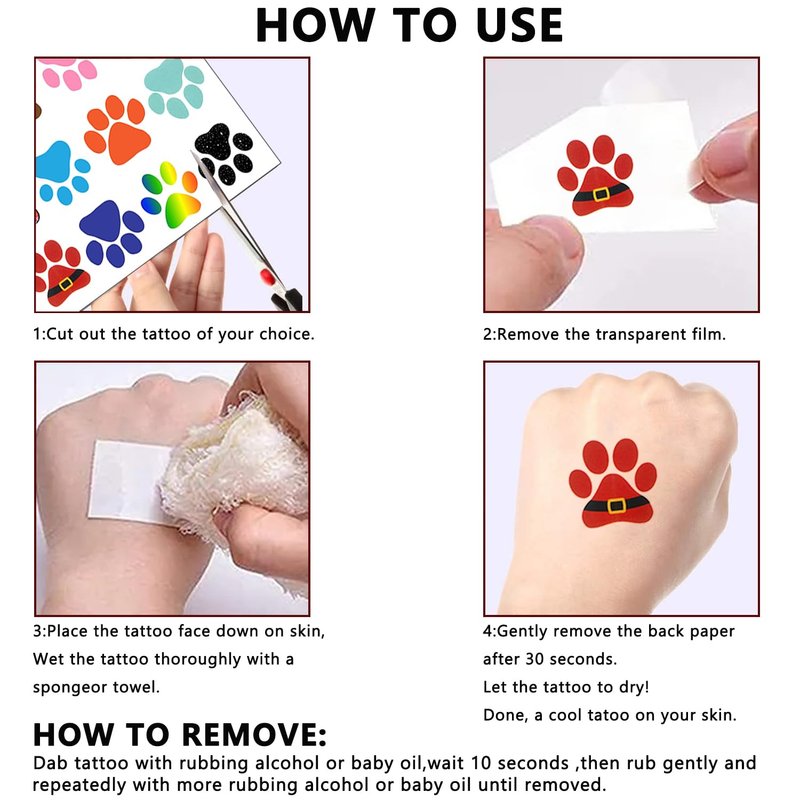 HOW TO USE

1:Cut out the tattoo of your choice.

2:Remove the transparent film.

3:Place the tattoo face down on skin, Wet the tattoo thoroughly with a spongeor towel.

4:Gently remove the back paper after 30 seconds.
Let the tattoo to dry!
Done, a cool tatoo on your skin.

HOW TO REMOVE:
Dab tattoo with rubbing alcohol or baby oil,wait 10 seconds ,then rub gently and repeatedly with more rubbing alcohol or baby oil until removed.