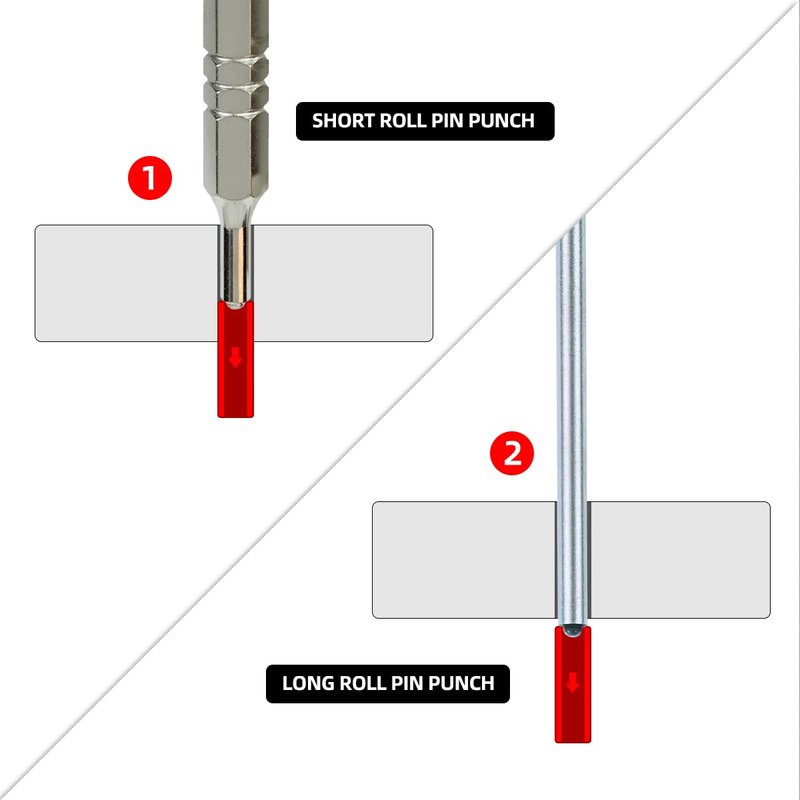 SHORT ROLL PIN PUNCH

1

2

LONG ROLL PIN PUNCH