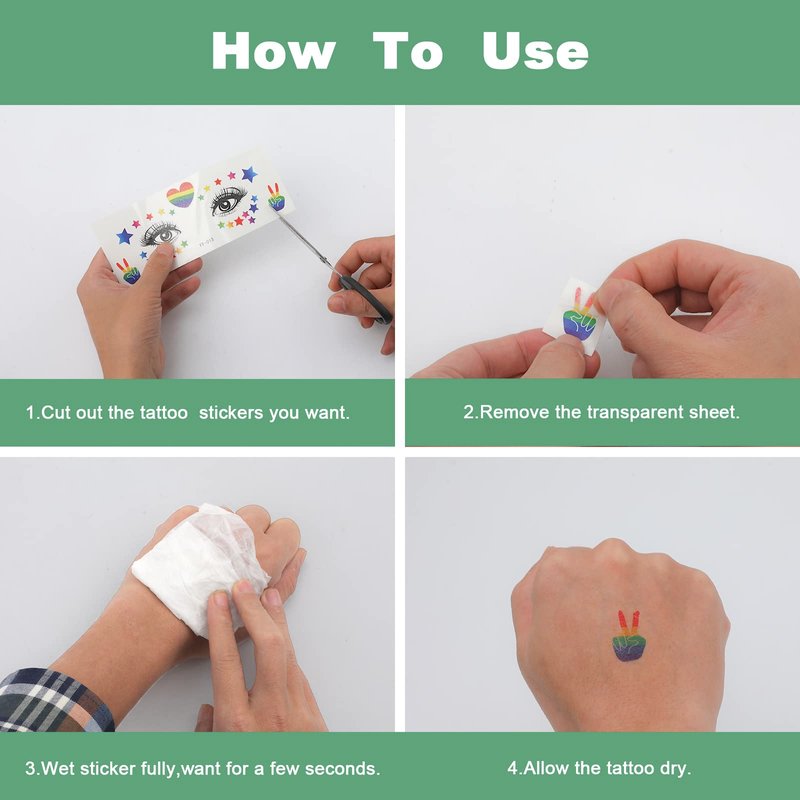 How To Use

1.Cut out the tattoo stickers you want.

2.Remove the transparent sheet.

3.Wet sticker fully,want for a few seconds.

4.Allow the tattoo dry.