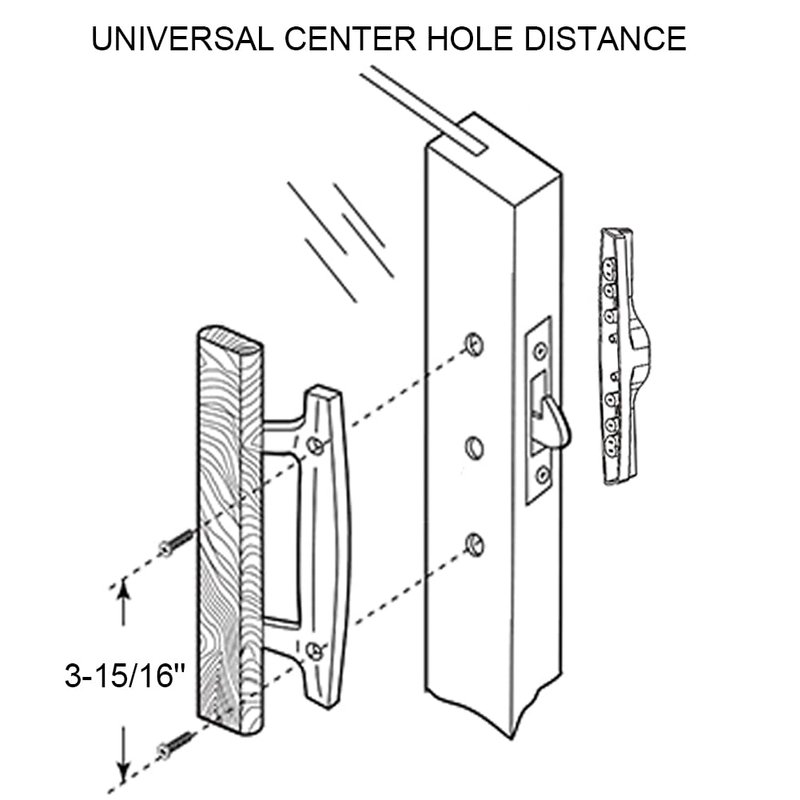 UNIVERSAL CENTER HOLE DISTANCE

3-15/16"