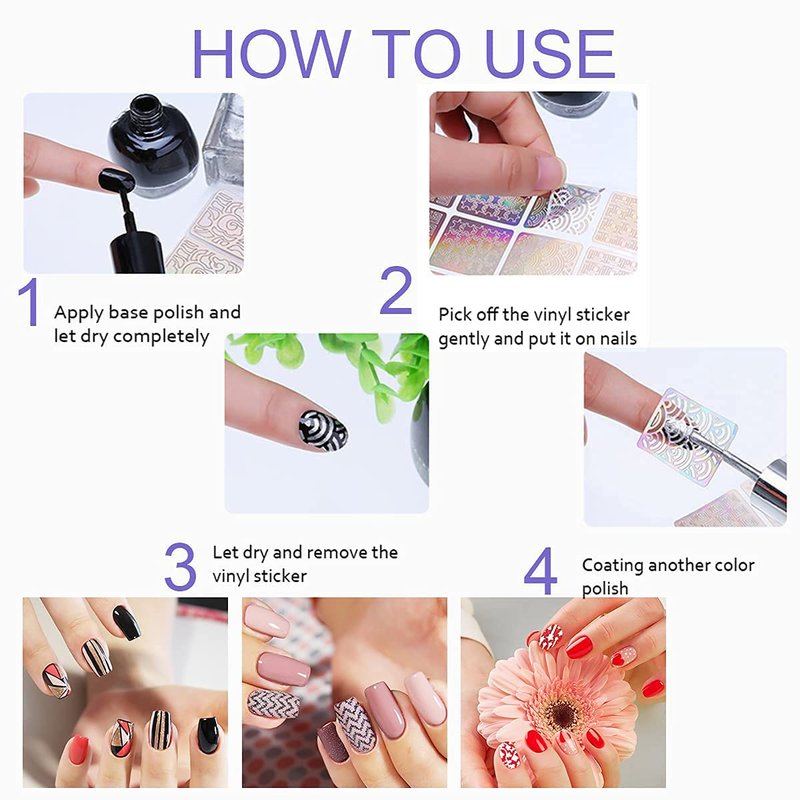 HOW TO USE

1 Apply base polish and let dry completely

2 Pick off the vinyl sticker gently and put it on nails

3 Let dry and remove the vinyl sticker

4 Coating another color polish