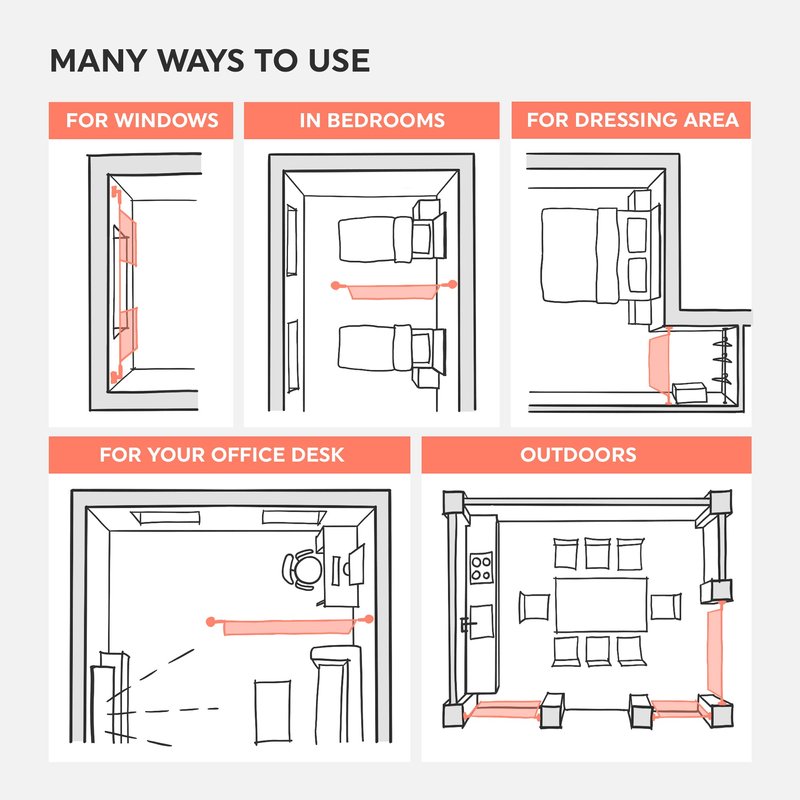 MANY WAYS TO USE

FOR WINDOWS

IN BEDROOMS

FOR DRESSING AREA

FOR YOUR OFFICE DESK

OUTDOORS