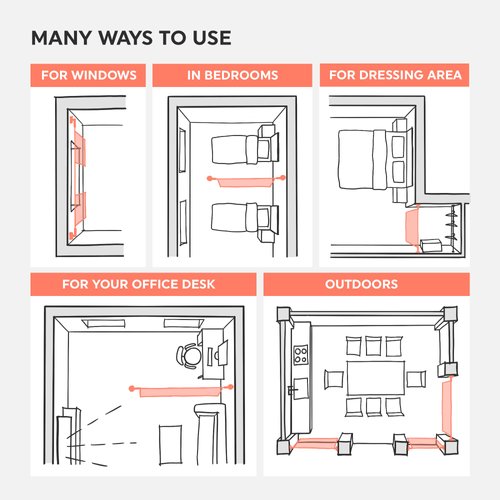 MANY WAYS TO USE

FOR WINDOWS

IN BEDROOMS

FOR DRESSING AREA

FOR YOUR OFFICE DESK

OUTDOORS