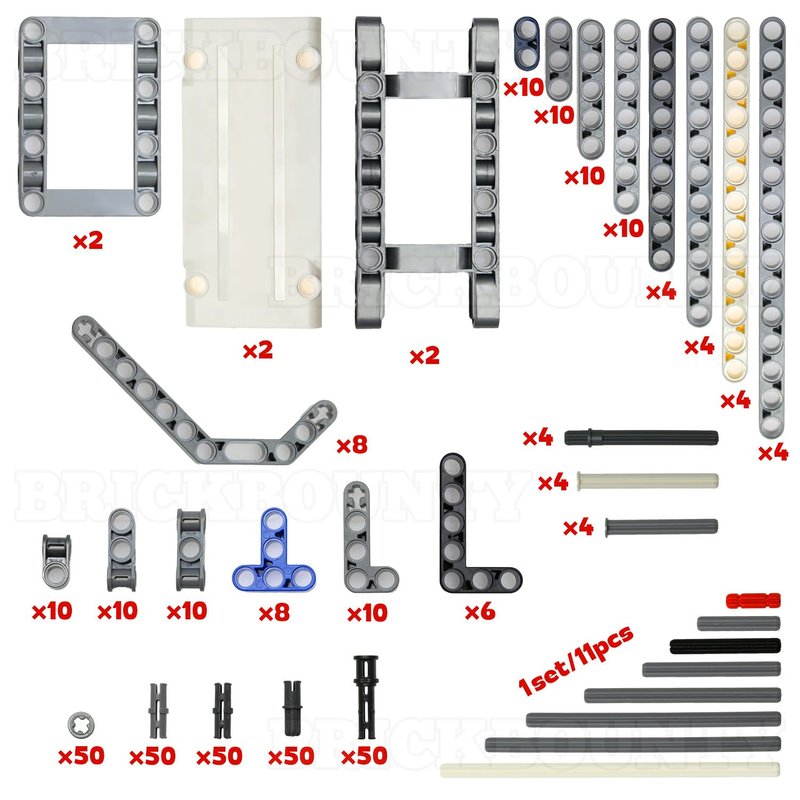 BRICKBOUNTY

×2
×2
×2
×10
×10
×10
×10
×4
×4
×4
×4

BRICKBOUNTY

×8
×4
×4
×4

BRICKBOUNTY

×10
×10
×10
×8
×10
×6

1set/11pcs

×50
×50
×50
×50
×50

BRICKBOUNTY