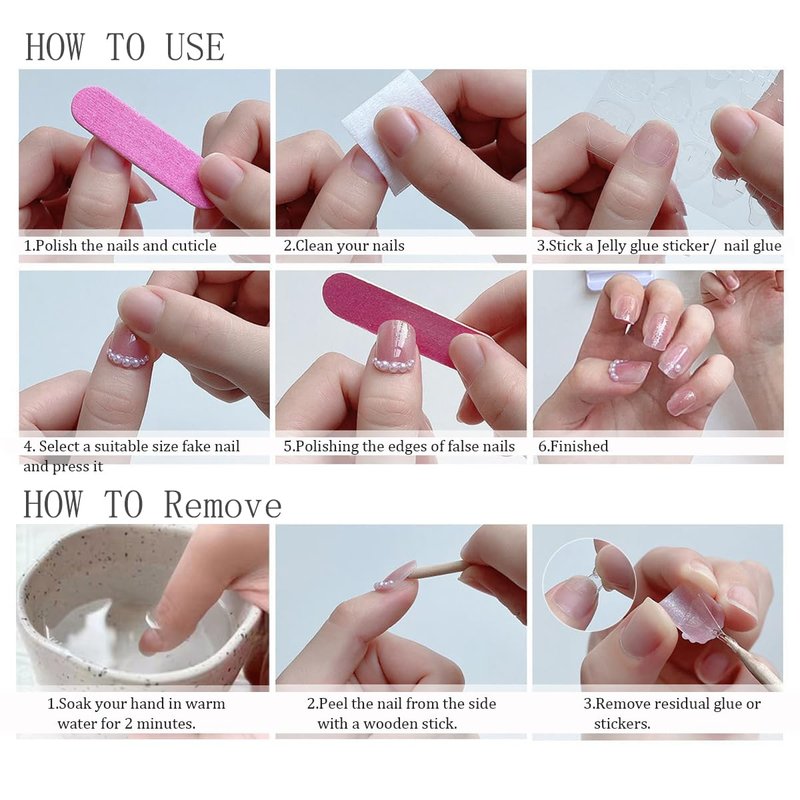 HOW TO USE

1.Polish the nails and cuticle

2.Clean your nails

3.Stick a Jelly glue sticker/ nail glue

4. Select a suitable size fake nail and press it

5.Polishing the edges of false nails

6.Finished

HOW TO Remove

1.Soak your hand in warm water for 2 minutes.

2.Peel the nail from the side with a wooden stick.

3.Remove residual glue or stickers.