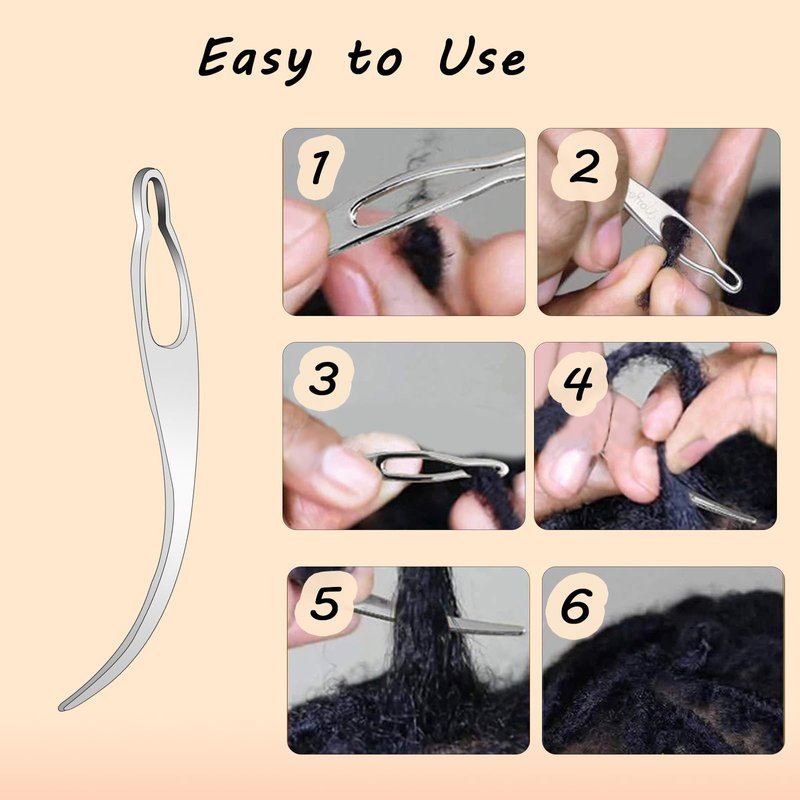 Easy to Use

1

2

3

4

5

6