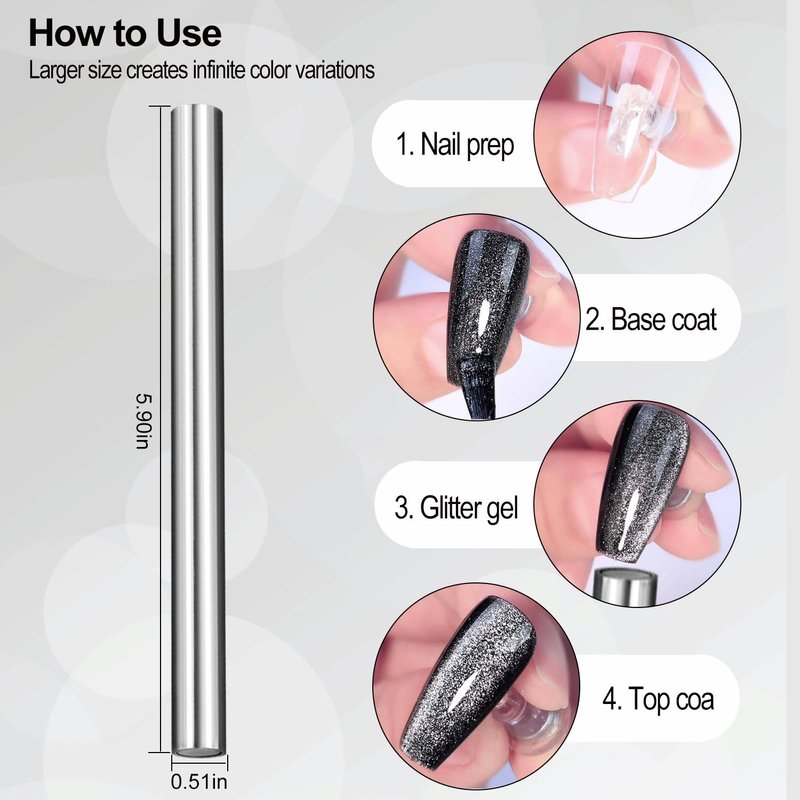 How to Use
Larger size creates infinite color variations

5.90in

0.51in

1. Nail prep

2. Base coat

3. Glitter gel

4. Top coa