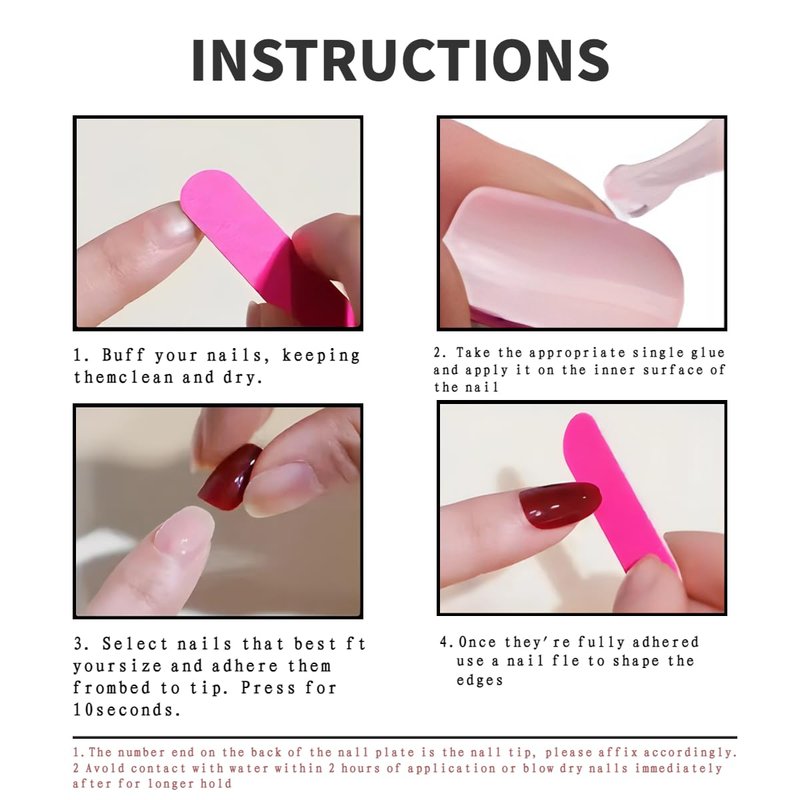 INSTRUCTIONS

1. Buff your nails, keeping themclean and dry.

2. Take the appropriate single glue and apply it on the inner surface of the nail

3. Select nails that best ft yoursize and adhere them frombed to tip. Press for 10seconds.

4. Once they're fully adhered use a nail fle to shape the edges

1. The number end on the back of the nall plate is the nall tip, please affix accordingly.
2 Avold contact with water within 2 hours of application or blow dry nails immediately after for longer hold