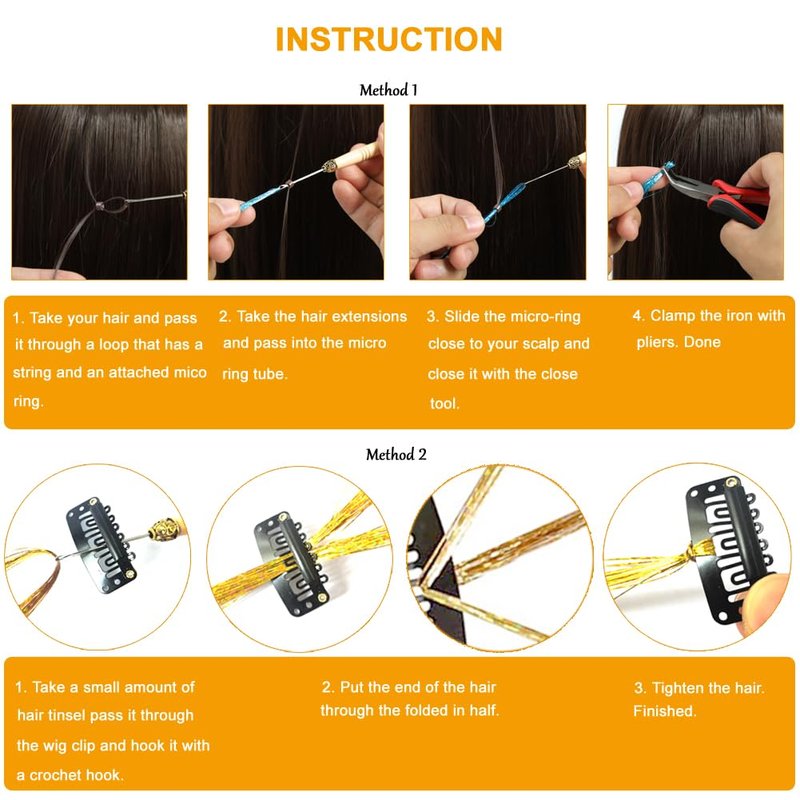 INSTRUCTION

Method 1

1. Take your hair and pass it through a loop that has a string and an attached mico ring.

2. Take the hair extensions and pass into the micro ring tube.

3. Slide the micro-ring close to your scalp and close it with the close tool.

4. Clamp the iron with pliers. Done

Method 2

1. Take a small amount of hair tinsel pass it through the wig clip and hook it with a crochet hook.

2. Put the end of the hair through the folded in half.

3. Tighten the hair. Finished.